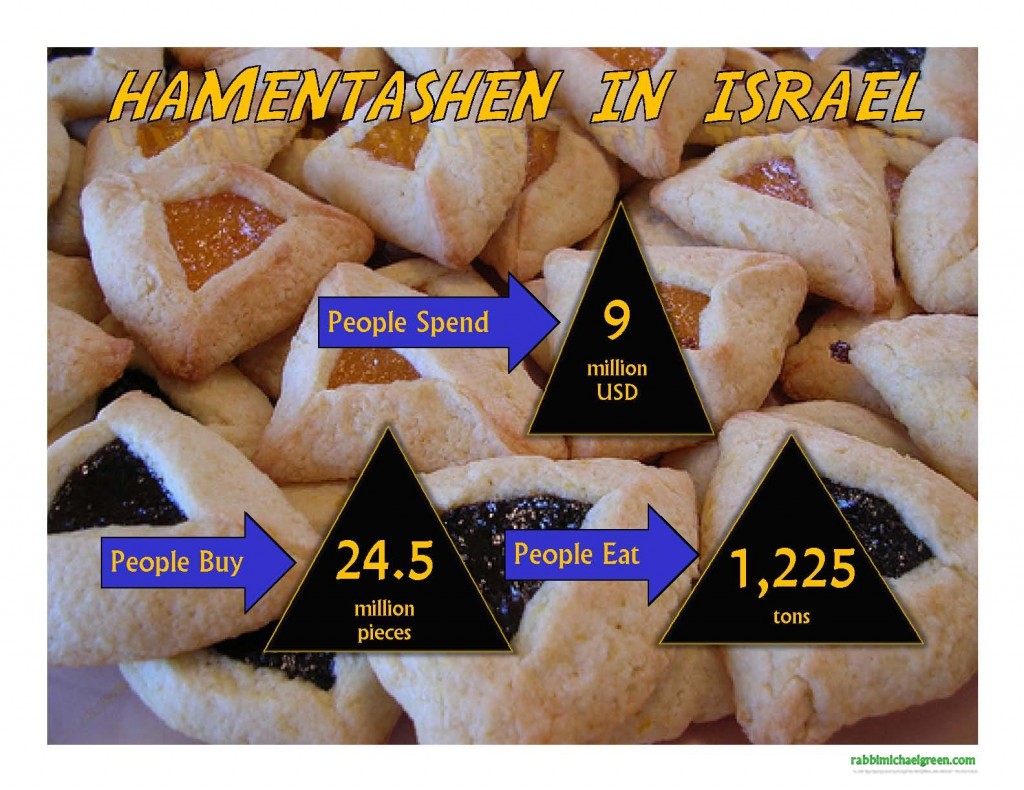 HAMENTASHEN IN ISRAEL

People Spend

9
million
USD

People Buy

24.5
million
pieces

People Eat

1,225
tons

rabbimichaelgreen.com